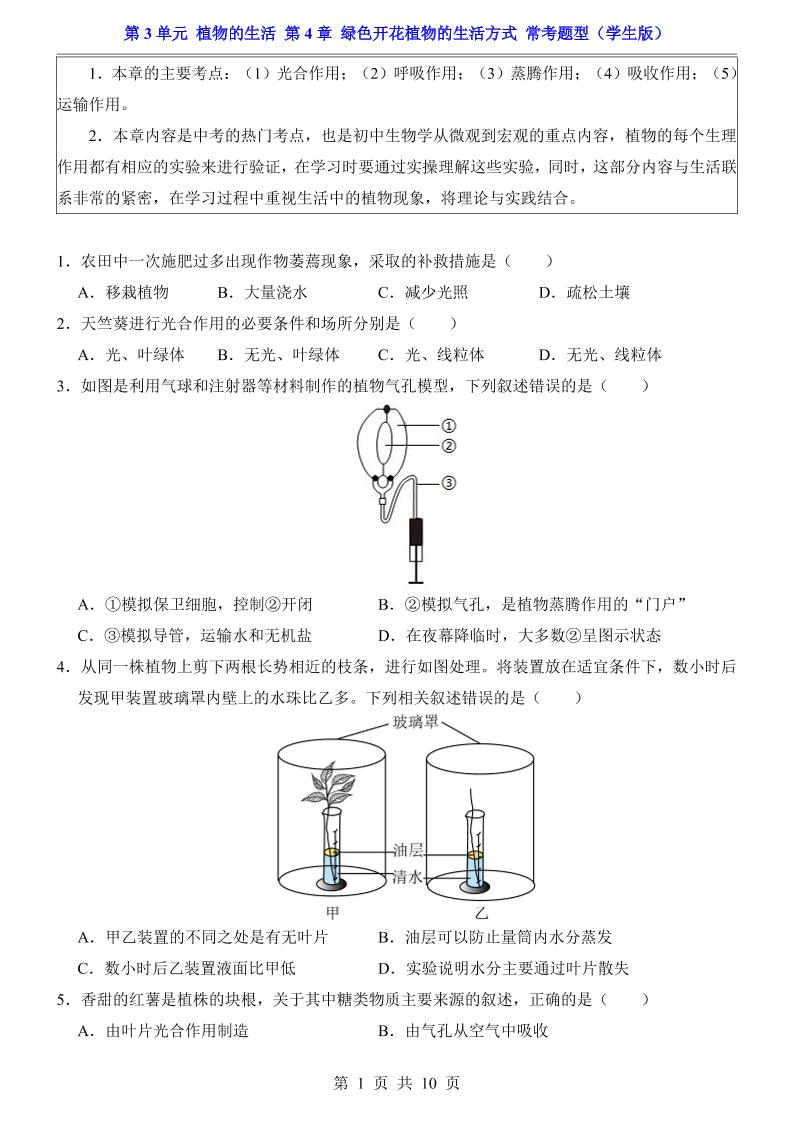 第 3 单元 植物的生活 第 4 章 绿色开花植物的生活方式 常考题型（学生版）

1．本章的主要考点：（1）光合作用；（2）呼吸作用；（3）蒸腾作用；（4）吸收作用；（5）运输作用。

2．本章内容是中考的热门考点，也是初中生物学从微观到宏观的重点内容，植物的每个生理作用都有相应的实验来进行验证，在学习时要通过实操理解这些实验，同时，这部分内容与生活联系非常的紧密，在学习过程中重视生活中的植物现象，将理论与实践结合。

1．农田中一次施肥过多出现作物萎蔫现象，采取的补救措施是（　　）

A．移栽植物　B．大量浇水　C．减少光照　D．疏松土壤

2．天竺葵进行光合作用的必要条件和场所分别是（　　）

A．光、叶绿体　B．无光、叶绿体　C．光、线粒体　D．无光、线粒体

3．如图是利用气球和注射器等材料制作的植物气孔模型，下列叙述错误的是（　　）

①
②
③

A．①模拟保卫细胞，控制②开闭　B．②模拟气孔，是植物蒸腾作用的“门户”

C．③模拟导管，运输水和无机盐　D．在夜幕降临时，大多数②呈图示状态

4．从同一株植物上剪下两根长势相近的枝条，进行如图处理。将装置放在适宜条件下，数小时后发现甲装置玻璃罩内壁上的水珠比乙多。下列相关叙述错误的是（　　）

玻璃罩
油层
清水
甲　乙

A．甲乙装置的不同之处是有无叶片　B．油层可以防止量筒内水分蒸发

C．数小时后乙装置液面比甲低　D．实验说明水分主要通过叶片散失

5．香甜的红薯是植株的块根，关于其中糖类物质主要来源的叙述，正确的是（　　）

A．由叶片光合作用制造　B．由气孔从空气中吸收

第 1 页 共 10 页